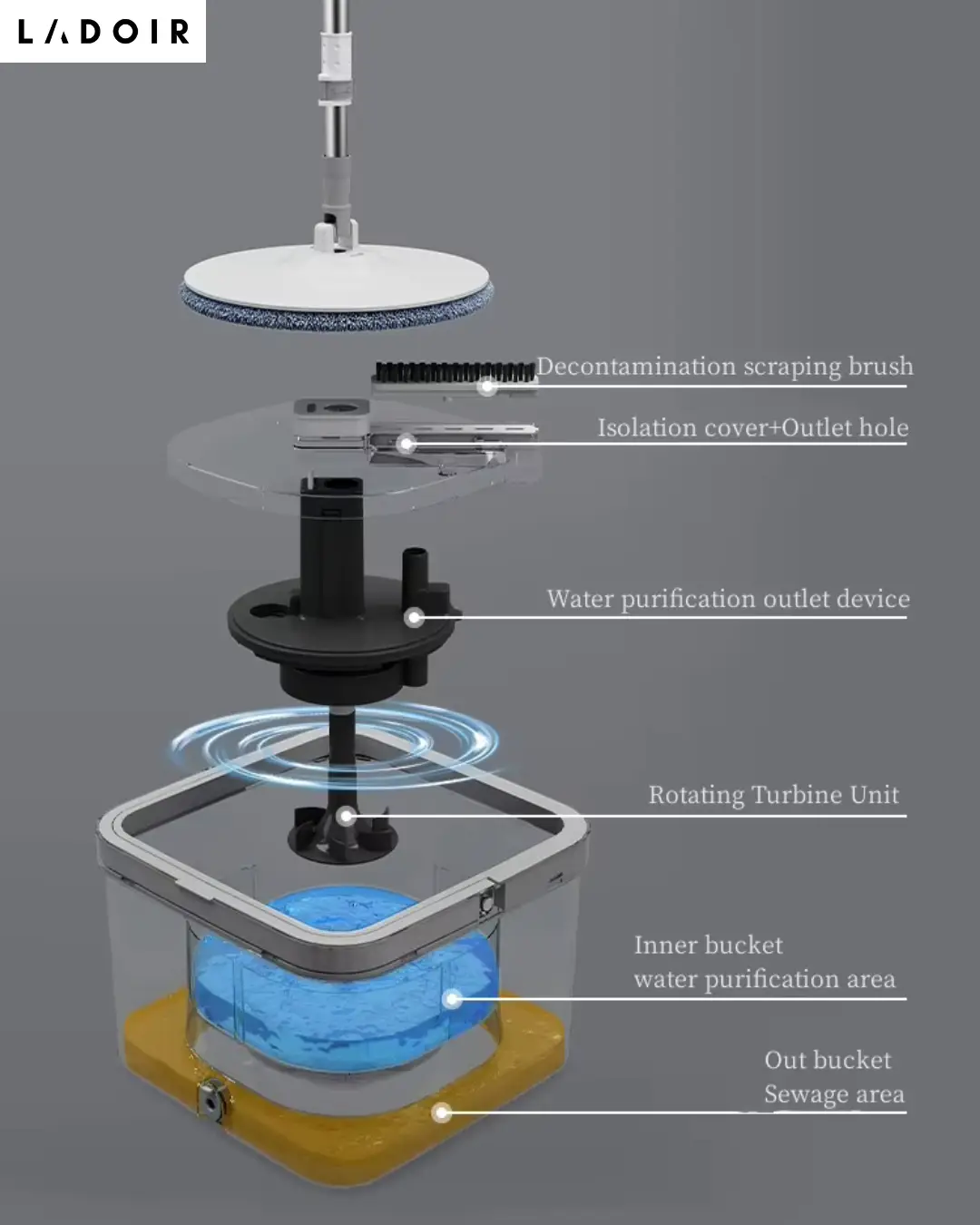 LADOIR

Decontamination scraping brush

Isolation cover+Outlet hole

Water purification outlet device

Rotating Turbine Unit

Inner bucket
water purification area

Out bucket
Sewage area